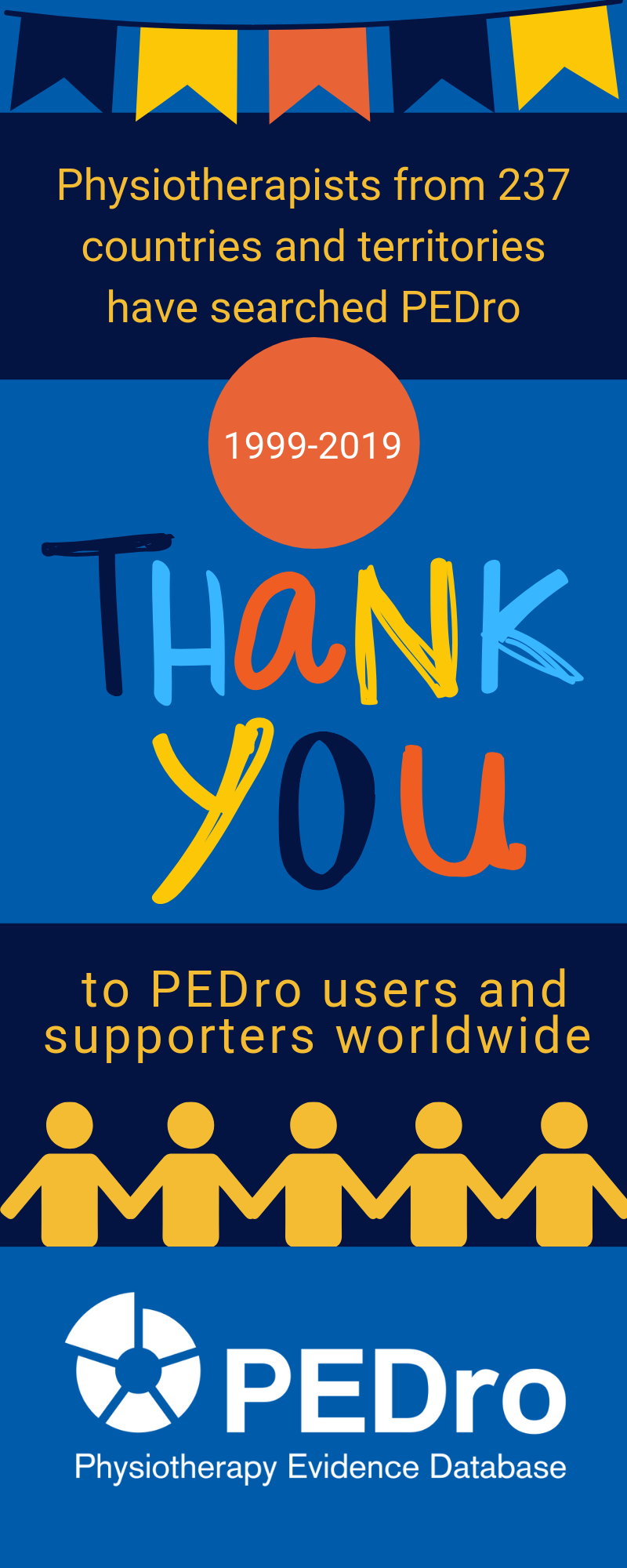 Physiotherapists from 237 countries and territories have searched PEDro

1999-2019

THaNK YOU

to PEDro users and supporters worldwide

PEDro
Physiotherapy Evidence Database